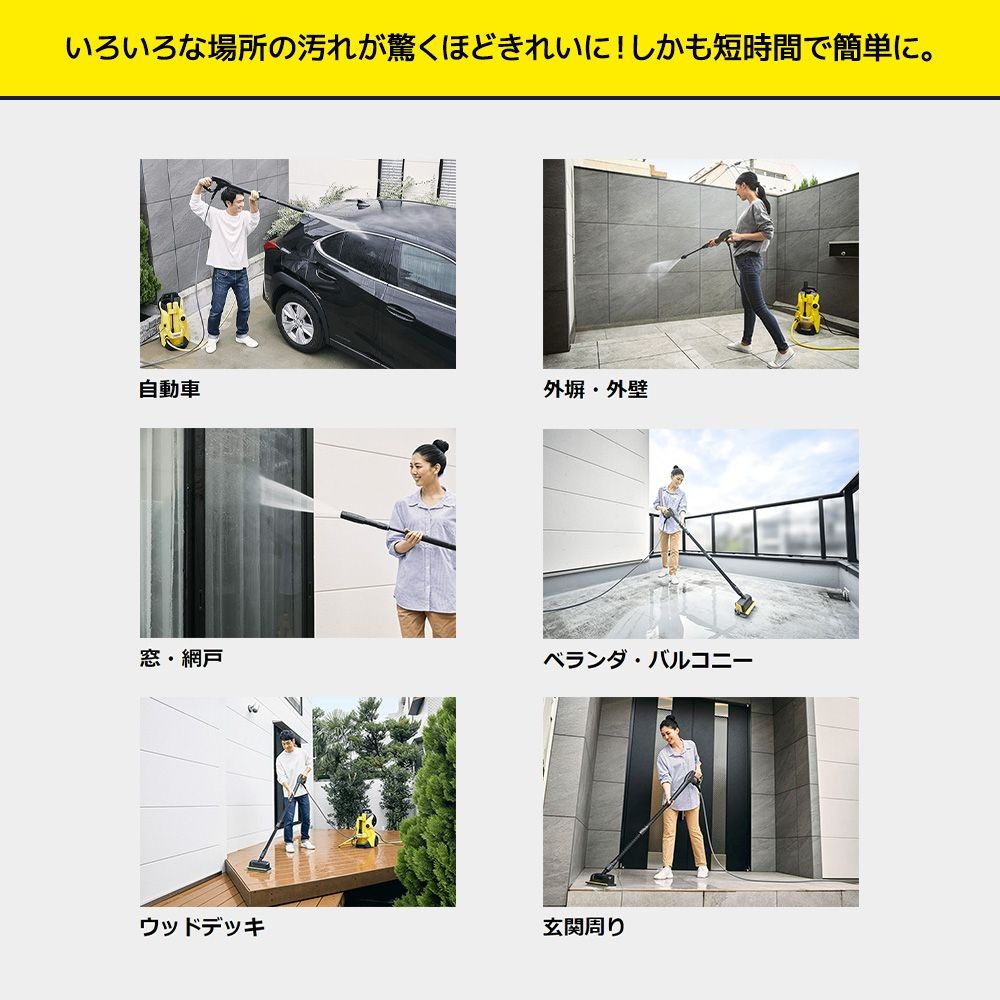 いろいろな場所の汚れが驚くほどきれいに！しかも短時間で簡単に。

自動車

外塀・外壁

窓・網戸

ベランダ・バルコニー

ウッドデッキ

玄関周り