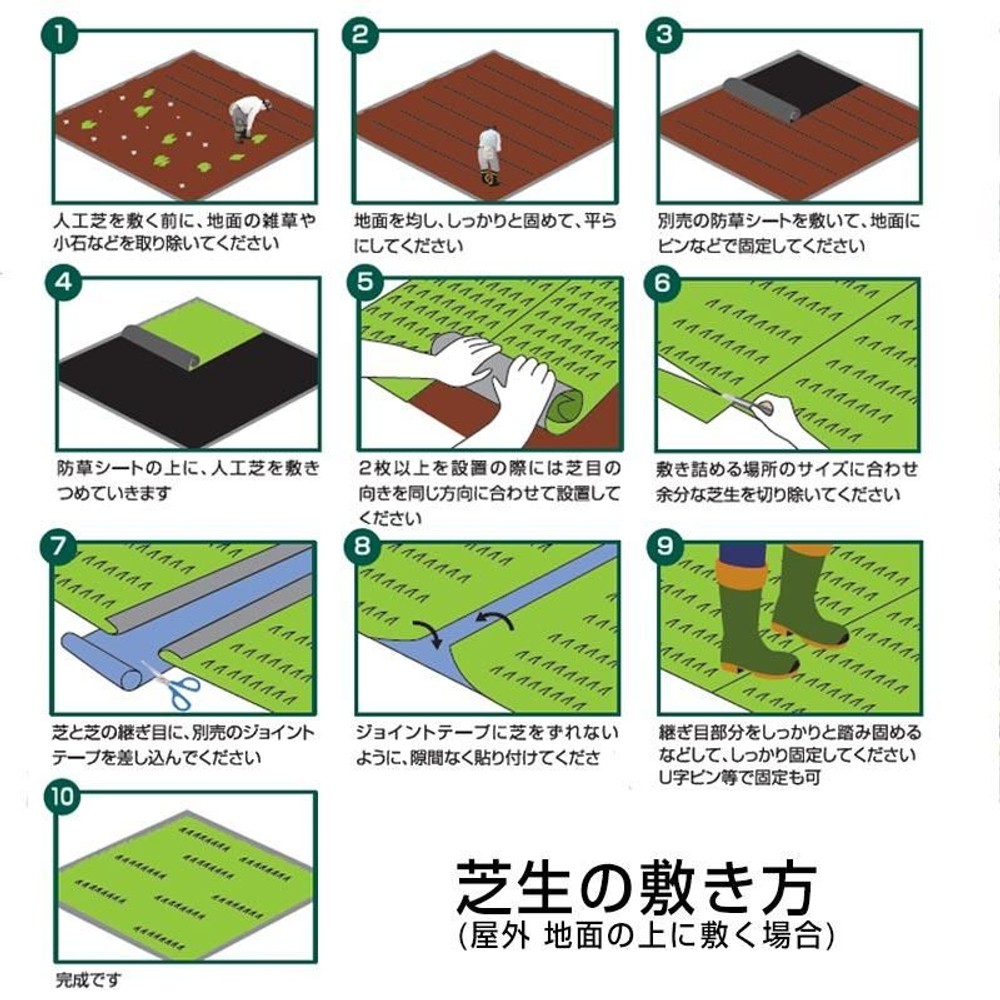 1
人工芝を敷く前に、地面の雑草や小石などを取り除いてください

2
地面を均し、しっかりと固めて、平らにしてください

3
別売の防草シートを敷いて、地面にピンなどで固定してください

4
防草シートの上に、人工芝を敷きつめていきます

5
2枚以上を設置の際には芝目の向きを同じ方向に合わせて設置してください

6
敷き詰める場所のサイズに合わせ余分な芝生を切り除いてください

7
芝と芝の継ぎ目に、別売のジョイントテープを差し込んでください

8
ジョイントテープに芝をずれないように、隙間なく貼り付けてくださ

9
継ぎ目部分をしっかりと踏み固めるなどして、しっかり固定してください
U字ピン等で固定も可

10
完成です

芝生の敷き方
(屋外 地面の上に敷く場合)