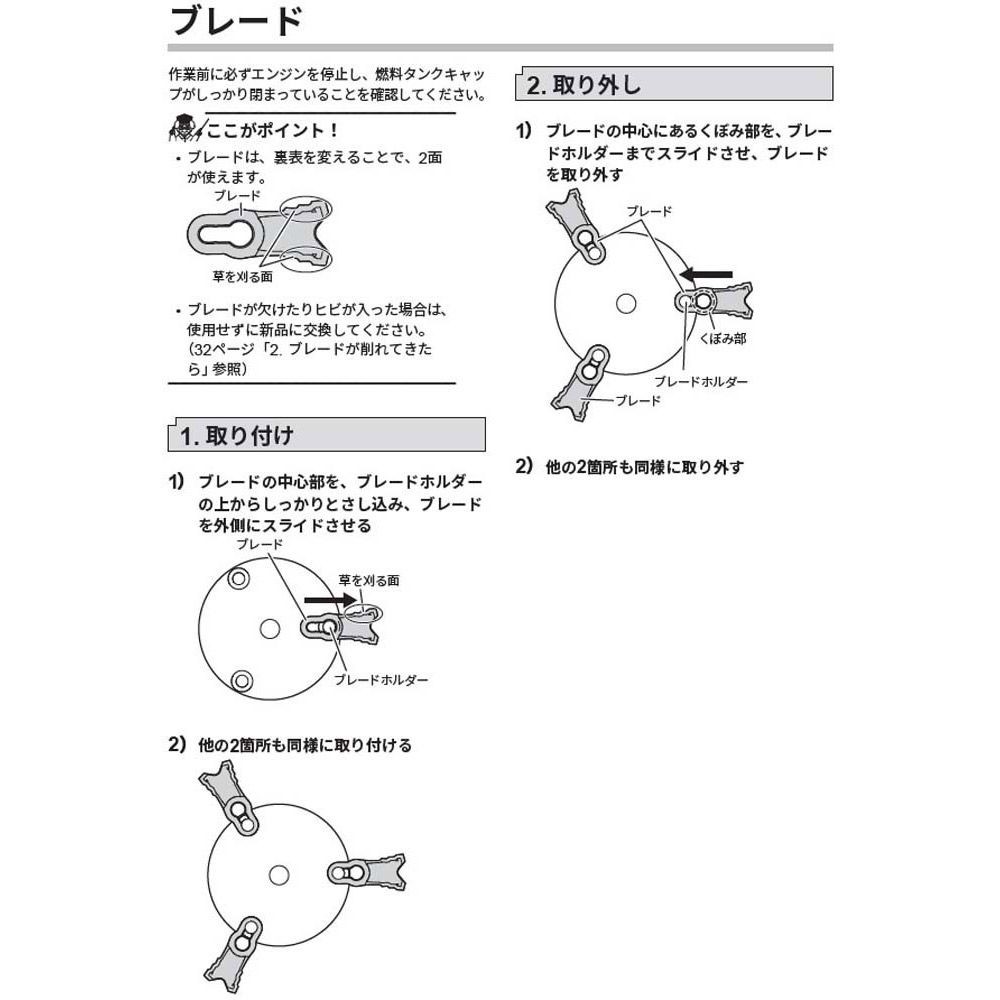 ブレード

作業前に必ずエンジンを停止し、燃料タンクキャップがしっかり閉まっていることを確認してください。

ここがポイント！

・ブレードは、裏表を変えることで、2面が使えます。

ブレード

草を刈る面

・ブレードが欠けたりヒビが入った場合は、使用せずに新品に交換してください。（32ページ「2. ブレードが削れてきたら」参照）

1. 取り付け

1） ブレードの中心部を、ブレードホルダーの上からしっかりとさし込み、ブレードを外側にスライドさせる

ブレード

草を刈る面

ブレードホルダー

2） 他の2箇所も同様に取り付ける

2. 取り外し

1） ブレードの中心にあるくぼみ部を、ブレードホルダーまでスライドさせ、ブレードを取り外す

ブレード

くぼみ部

ブレードホルダー

ブレード

2） 他の2箇所も同様に取り外す