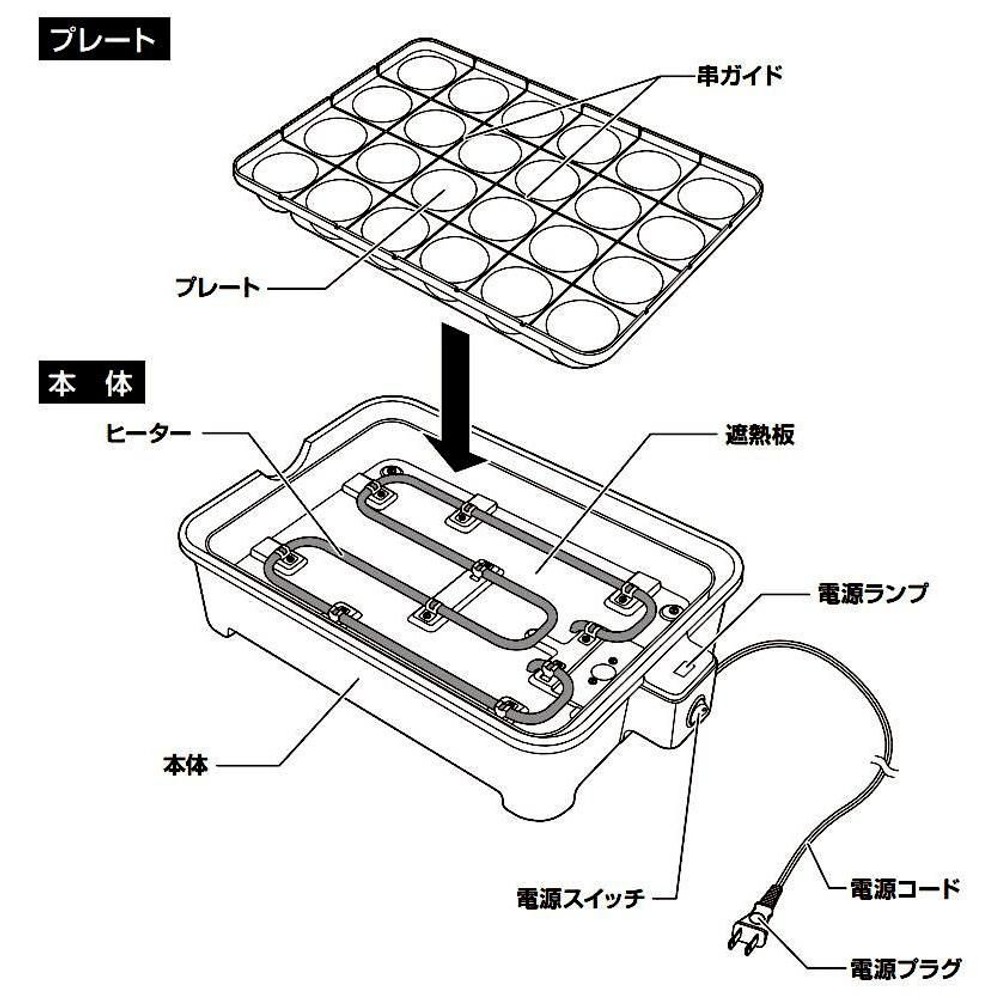 プレート

串ガイド

プレート

本 体

ヒーター

遮熱板

電源ランプ

本体

電源スイッチ

電源コード

電源プラグ