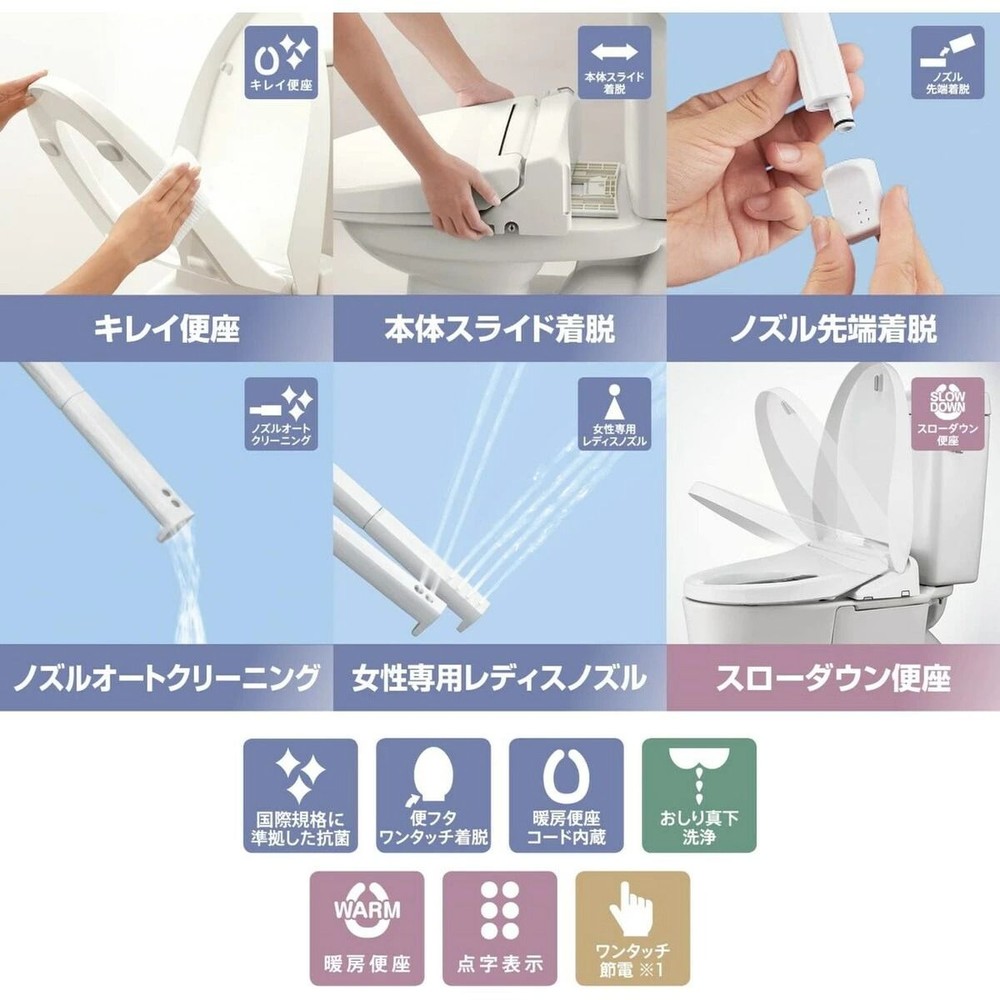 キレイ便座

キレイ便座

本体スライド着脱

本体スライド着脱

ノズル先端着脱

ノズル先端着脱

ノズルオートクリーニング

ノズルオートクリーニング

女性専用レディスノズル

女性専用レディスノズル

SLOW DOWN

スローダウン便座

スローダウン便座

国際規格に準拠した抗菌

便フタワンタッチ着脱

暖房便座コード内蔵

おしり真下洗浄

WARM

暖房便座

点字表示

ワンタッチ節電 ※1