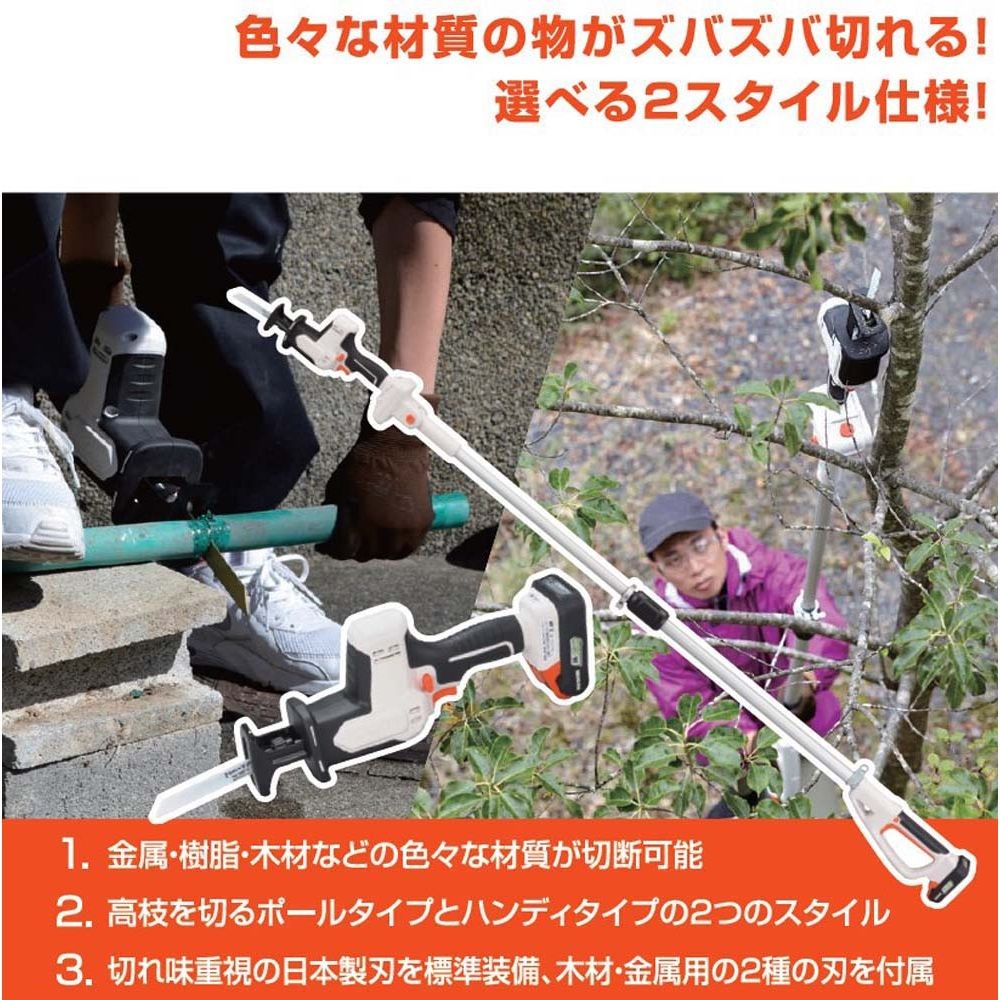 色々な材質の物がズバズバ切れる!
選べる2スタイル仕様!

1. 金属・樹脂・木材などの色々な材質が切断可能
2. 高枝を切るポールタイプとハンディタイプの2つのスタイル
3. 切れ味重視の日本製刃を標準装備、木材・金属用の2種の刃を付属