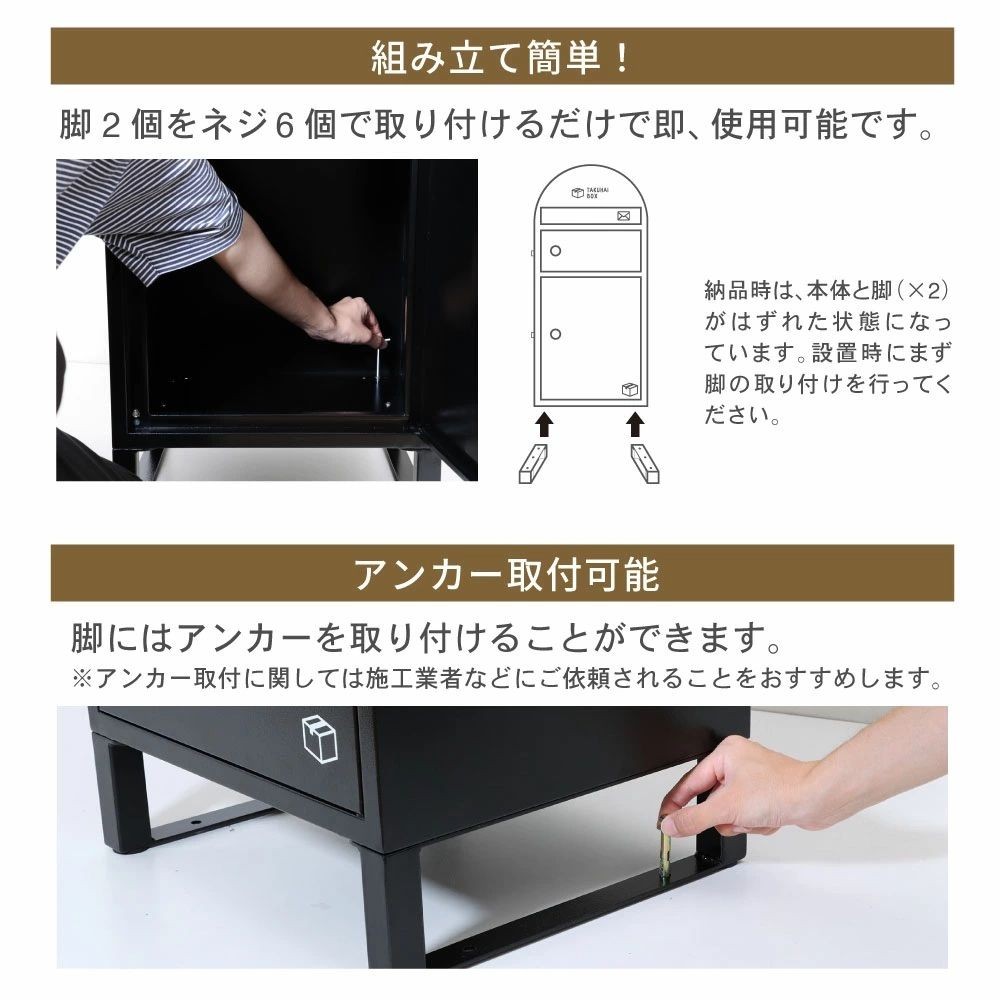 組み立て簡単！

脚２個をネジ６個で取り付けるだけで即、使用可能です。

TAKUHAI BOX

納品時は、本体と脚（×2）がはずれた状態になっています。設置時にまず脚の取り付けを行ってください。

アンカー取付可能

脚にはアンカーを取り付けることができます。
※アンカー取付に関しては施工業者などにご依頼されることをおすすめします。