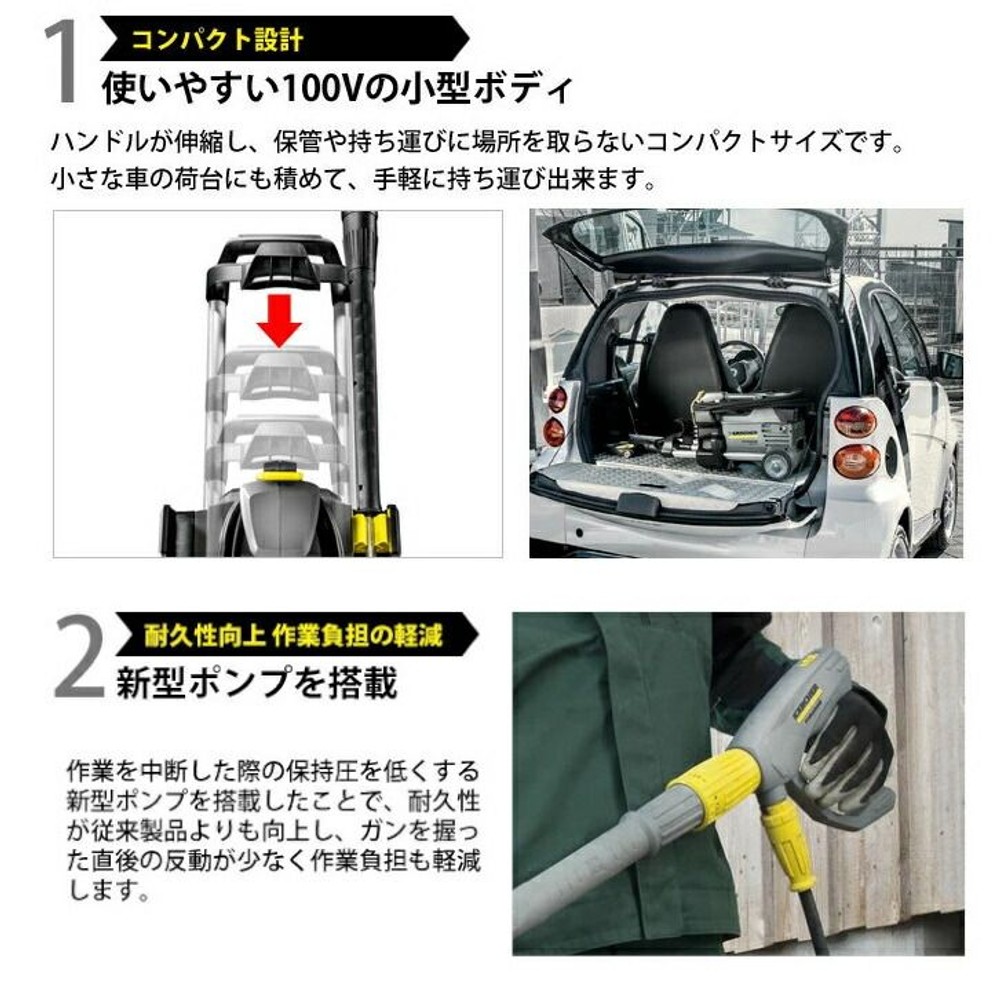 1 コンパクト設計

使いやすい100Vの小型ボディ

ハンドルが伸縮し、保管や持ち運びに場所を取らないコンパクトサイズです。小さな車の荷台にも積めて、手軽に持ち運び出来ます。

2 耐久性向上 作業負担の軽減

新型ポンプを搭載

作業を中断した際の保持圧を低くする新型ポンプを搭載したことで、耐久性が従来製品よりも向上し、ガンを握った直後の反動が少なく作業負担も軽減します。