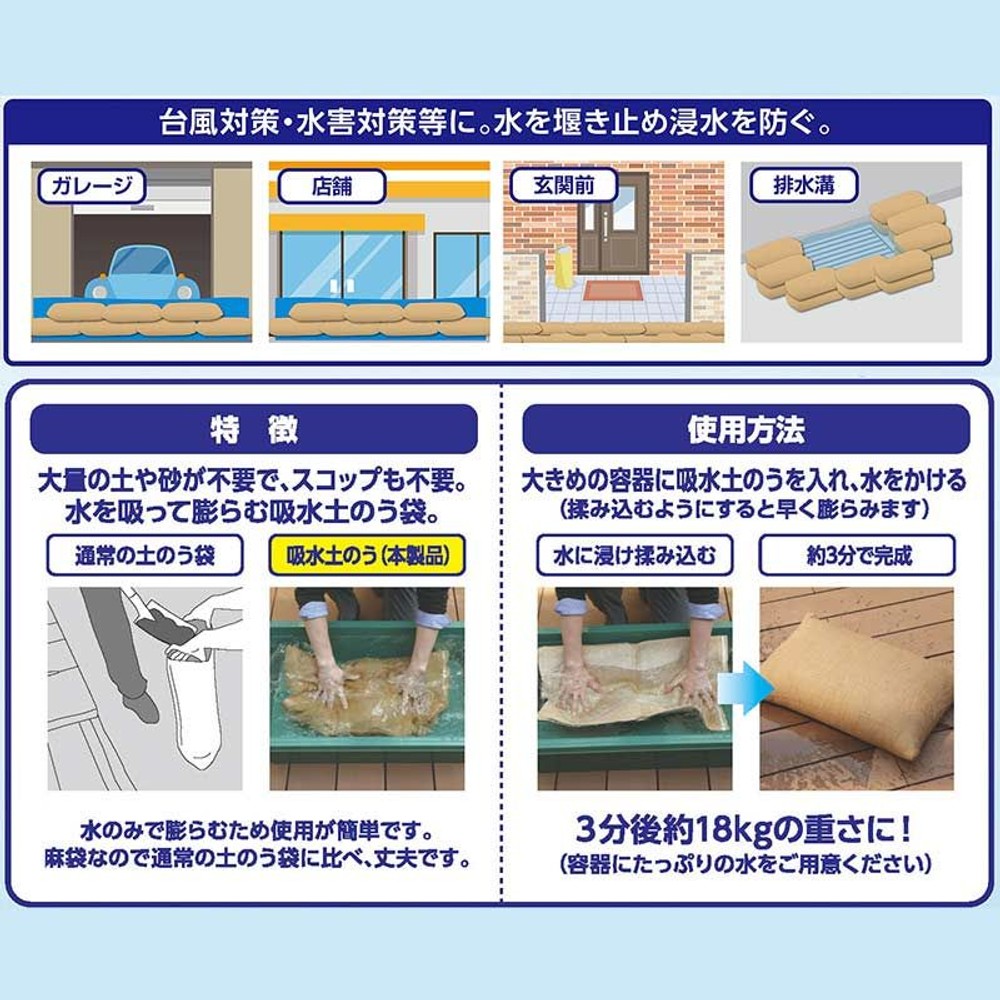 台風対策・水害対策等に。水を堰き止め浸水を防ぐ。

ガレージ

店舗

玄関前

排水溝

特　徴

大量の土や砂が不要で、スコップも不要。
水を吸って膨らむ吸水土のう袋。

通常の土のう袋

吸水土のう（本製品）

水のみで膨らむため使用が簡単です。
麻袋なので通常の土のう袋に比べ、丈夫です。

使用方法

大きめの容器に吸水土のうを入れ、水をかける
（揉み込むようにすると早く膨らみます）

水に浸け揉み込む

約3分で完成

3分後約18kgの重さに！
（容器にたっぷりの水をご用意ください）