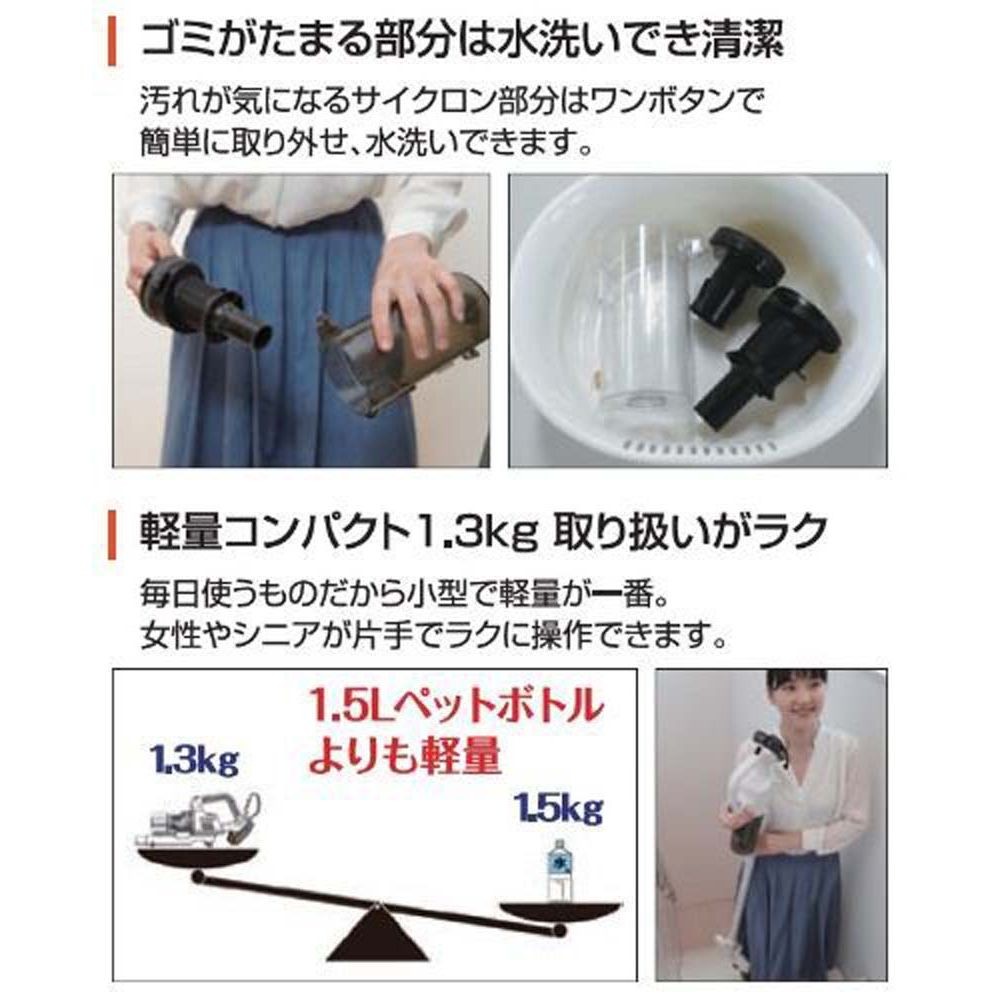 ゴミがたまる部分は水洗いでき清潔

汚れが気になるサイクロン部分はワンボタンで簡単に取り外せ、水洗いできます。

軽量コンパクト1.3kg 取り扱いがラク

毎日使うものだから小型で軽量が一番。
女性やシニアが片手でラクに操作できます。

1.5Lペットボトルよりも軽量

1.3kg

1.5kg