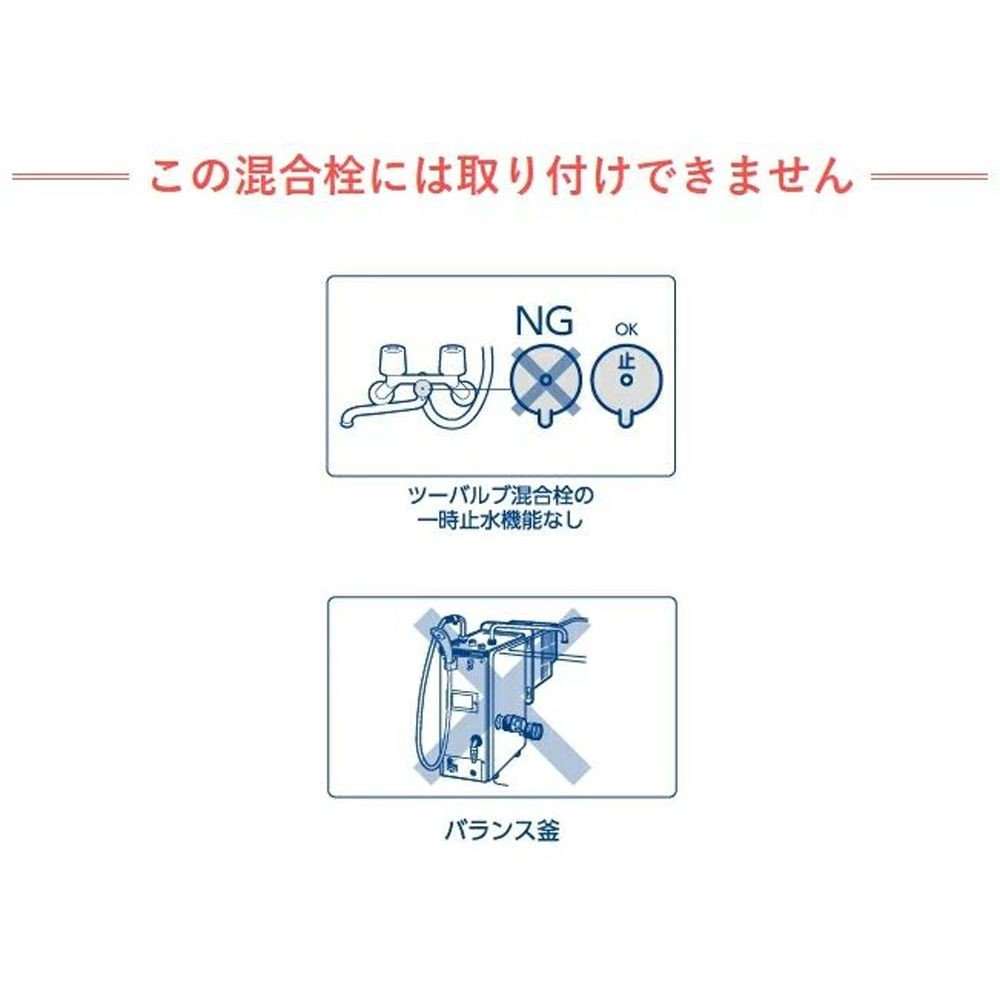 この混合栓には取り付けできません

NG

OK

止

ツーバルブ混合栓の
一時止水機能なし

バランス釜