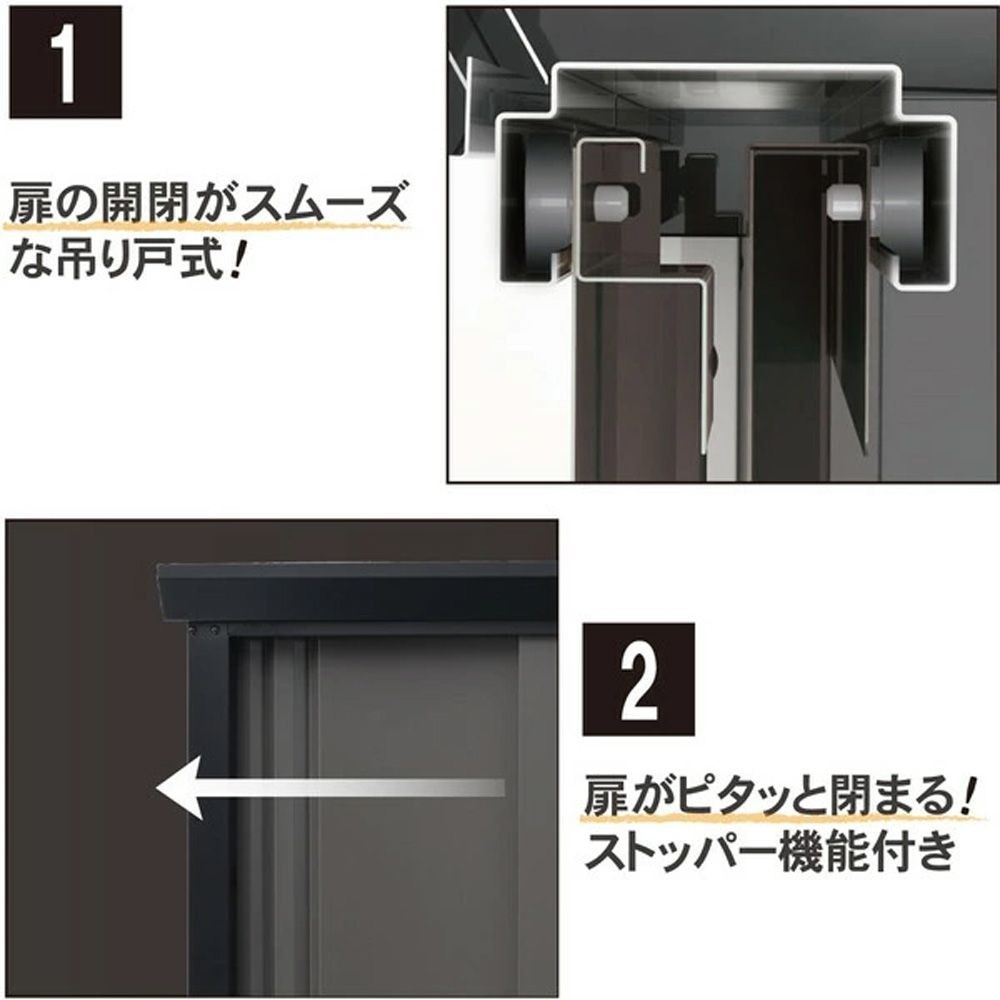 1

扉の開閉がスムーズな吊り戸式!

2

扉がピタッと閉まる!
ストッパー機能付き