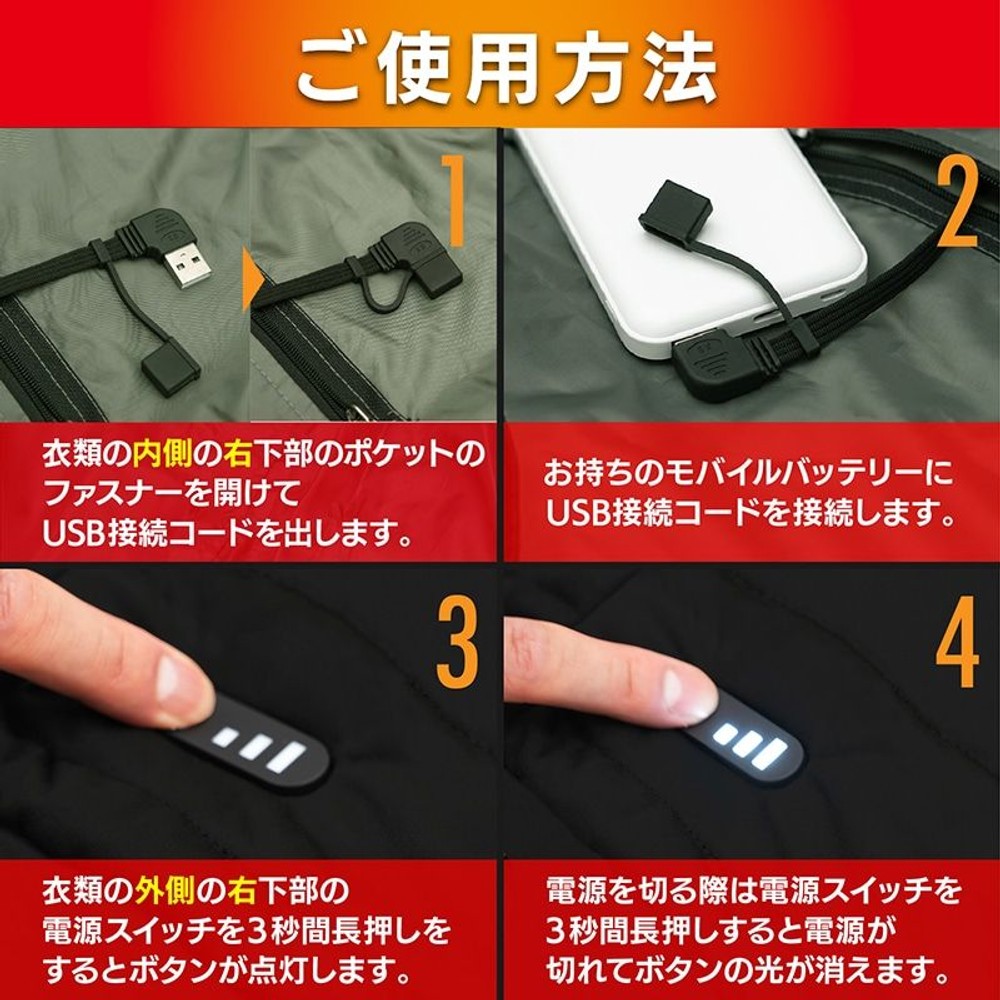 ご使用方法

1

衣類の内側の右下部のポケットのファスナーを開けてUSB接続コードを出します。

2

お持ちのモバイルバッテリーにUSB接続コードを接続します。

3

衣類の外側の右下部の電源スイッチを３秒間長押しをするとボタンが点灯します。

4

電源を切る際は電源スイッチを３秒間長押しすると電源が切れてボタンの光が消えます。