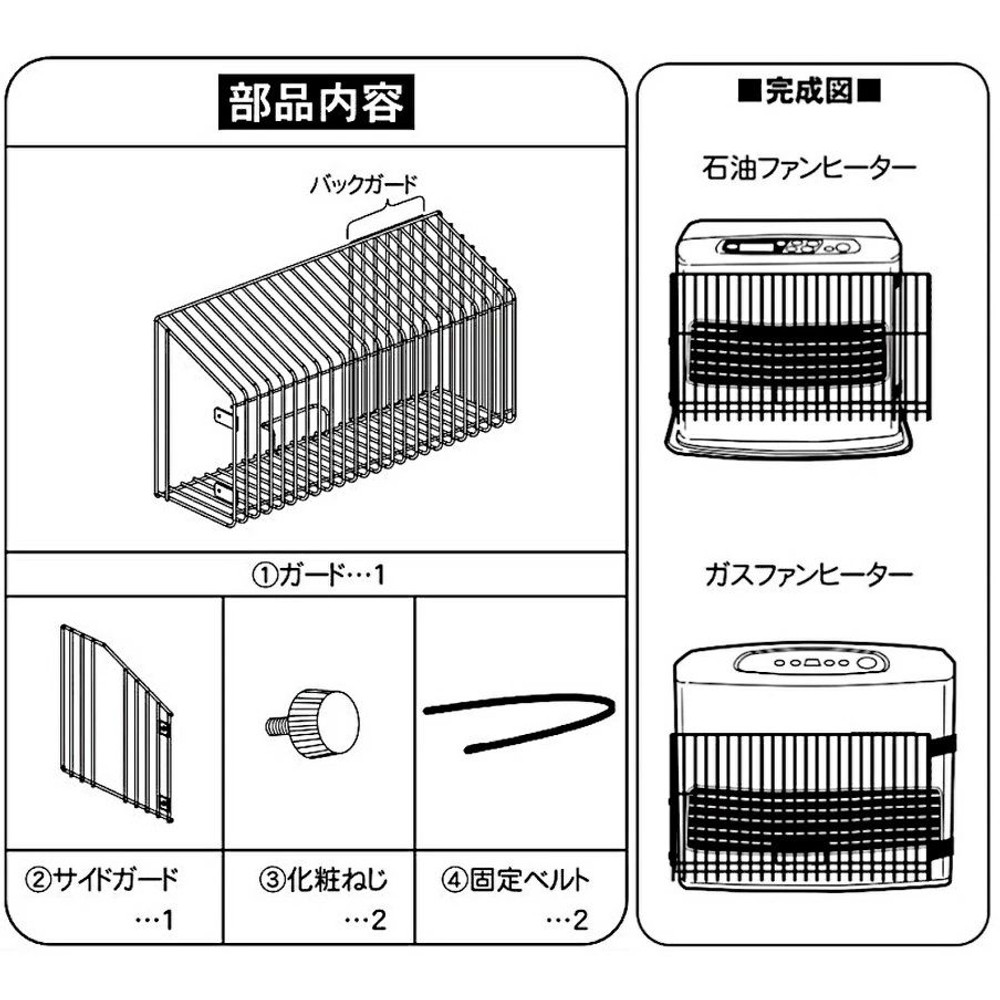 部品内容

バックガード

①ガード…1

②サイドガード …1

③化粧ねじ …2

④固定ベルト …2

■完成図■

石油ファンヒーター

ガスファンヒーター