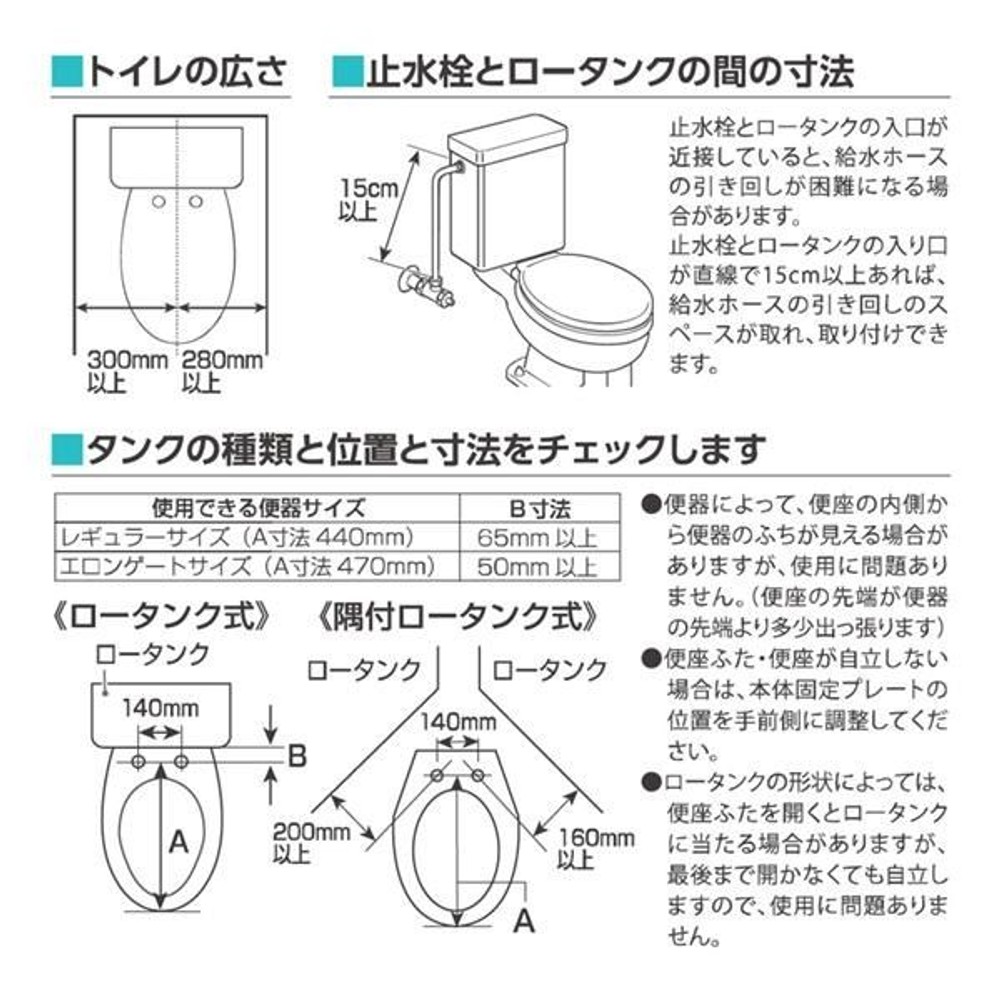 ■トイレの広さ

300mm 以上　280mm 以上

■止水栓とロータンクの間の寸法

15cm 以上

止水栓とロータンクの入口が近接していると、給水ホースの引き回しが困難になる場合があります。
止水栓とロータンクの入り口が直線で15cm以上あれば、給水ホースの引き回しのスペースが取れ、取り付けできます。

■タンクの種類と位置と寸法をチェックします

| 使用できる便器サイズ | B寸法 |
|---|---|
| レギュラーサイズ（A寸法 440mm） | 65mm 以上 |
| エロンゲートサイズ（A寸法 470mm） | 50mm 以上 |

《ロータンク式》

ロータンク
140mm
B
A

《隅付ロータンク式》

ロータンク　ロータンク
140mm
200mm 以上
160mm 以上
A

●便器によって、便座の内側から便器のふちが見える場合がありますが、使用に問題ありません。（便座の先端が便器の先端より多少出っ張ります）
●便座ふた・便座が自立しない場合は、本体固定プレートの位置を手前側に調整してください。
●ロータンクの形状によっては、便座ふたを開くとロータンクに当たる場合がありますが、最後まで開かなくても自立しますので、使用に問題ありません。