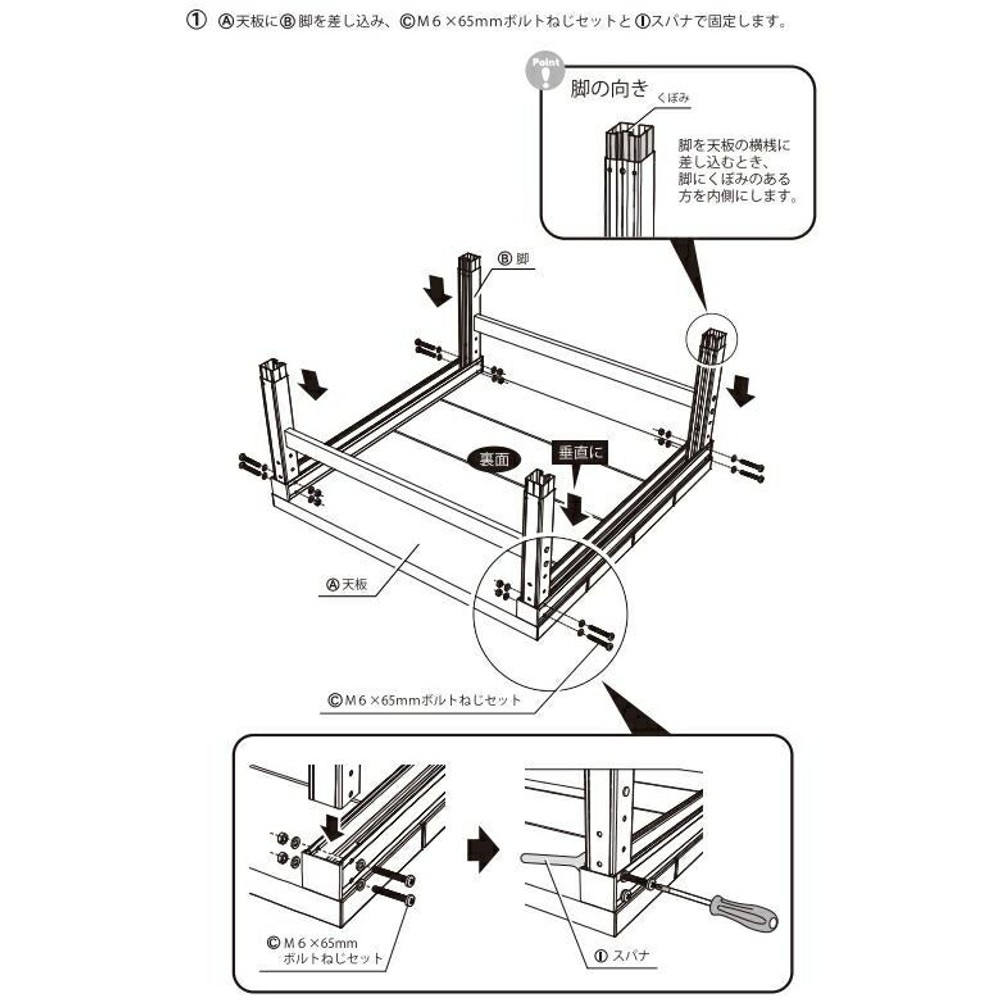 ① Ⓐ天板にⒷ脚を差し込み、ⒸM6×65mmボルトねじセットとⒾスパナで固定します。

Point

脚の向き

くぼみ

脚を天板の横桟に差し込むとき、脚にくぼみのある方を内側にします。

Ⓑ脚

裏面

垂直に

Ⓐ天板

ⒸM6×65mmボルトねじセット

ⒸM6×65mm ボルトねじセット

Ⓘスパナ