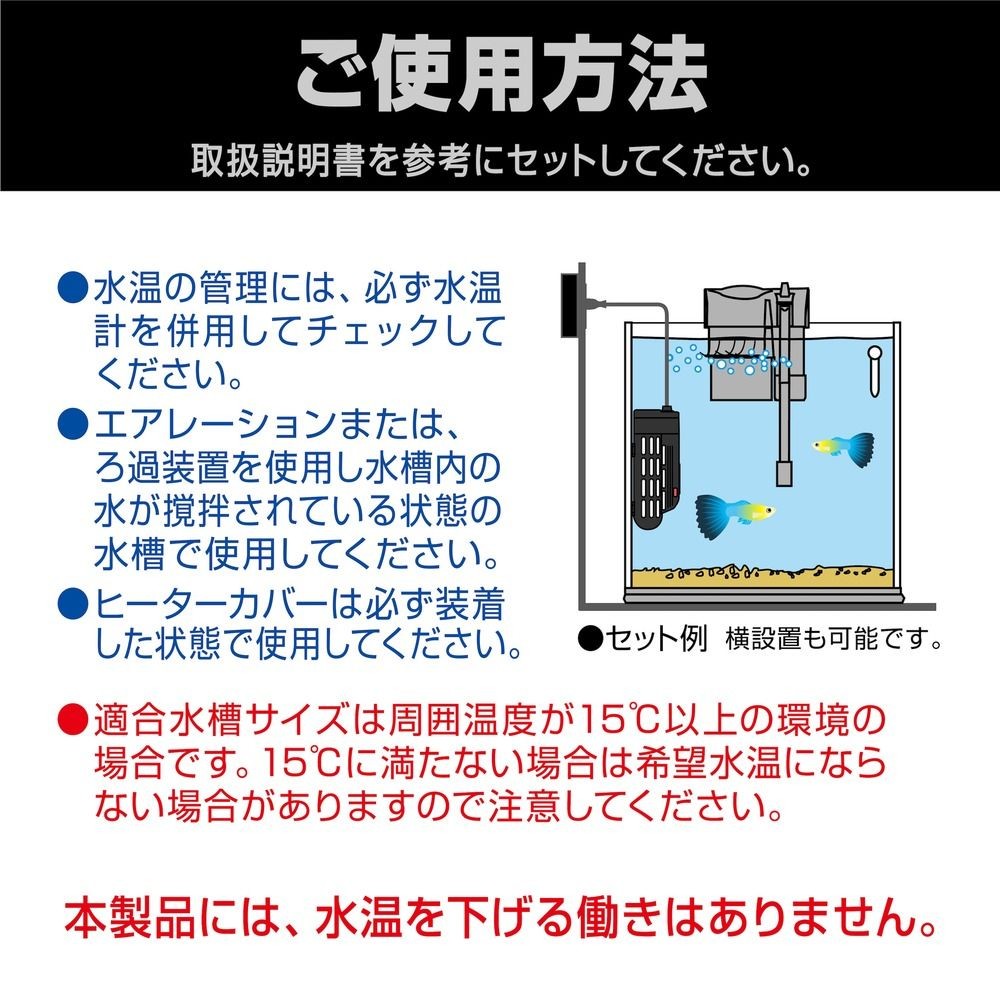 ご使用方法

取扱説明書を参考にセットしてください。

●水温の管理には、必ず水温計を併用してチェックしてください。

●エアレーションまたは、ろ過装置を使用し水槽内の水が撹拌されている状態の水槽で使用してください。

●ヒーターカバーは必ず装着した状態で使用してください。

●セット例 横設置も可能です。

●適合水槽サイズは周囲温度が15℃以上の環境の場合です。15℃に満たない場合は希望水温にならない場合がありますので注意してください。

本製品には、水温を下げる働きはありません。