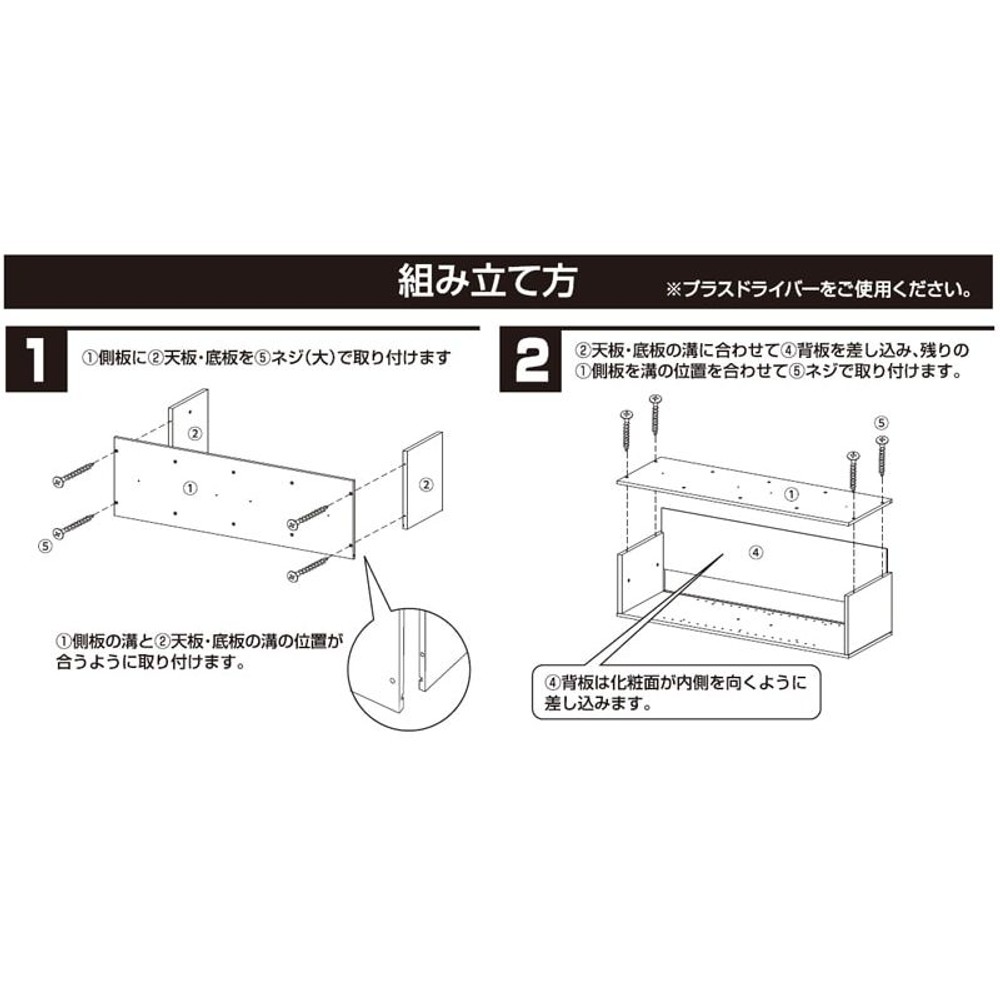 組み立て方

※プラスドライバーをご使用ください。

1

①側板に②天板・底板を⑤ネジ(大)で取り付けます

②

①

②

⑤

①側板の溝と②天板・底板の溝の位置が合うように取り付けます。

2

②天板・底板の溝に合わせて④背板を差し込み、残りの①側板を溝の位置を合わせて⑤ネジで取り付けます。

⑤

①

④

④背板は化粧面が内側を向くように差し込みます。