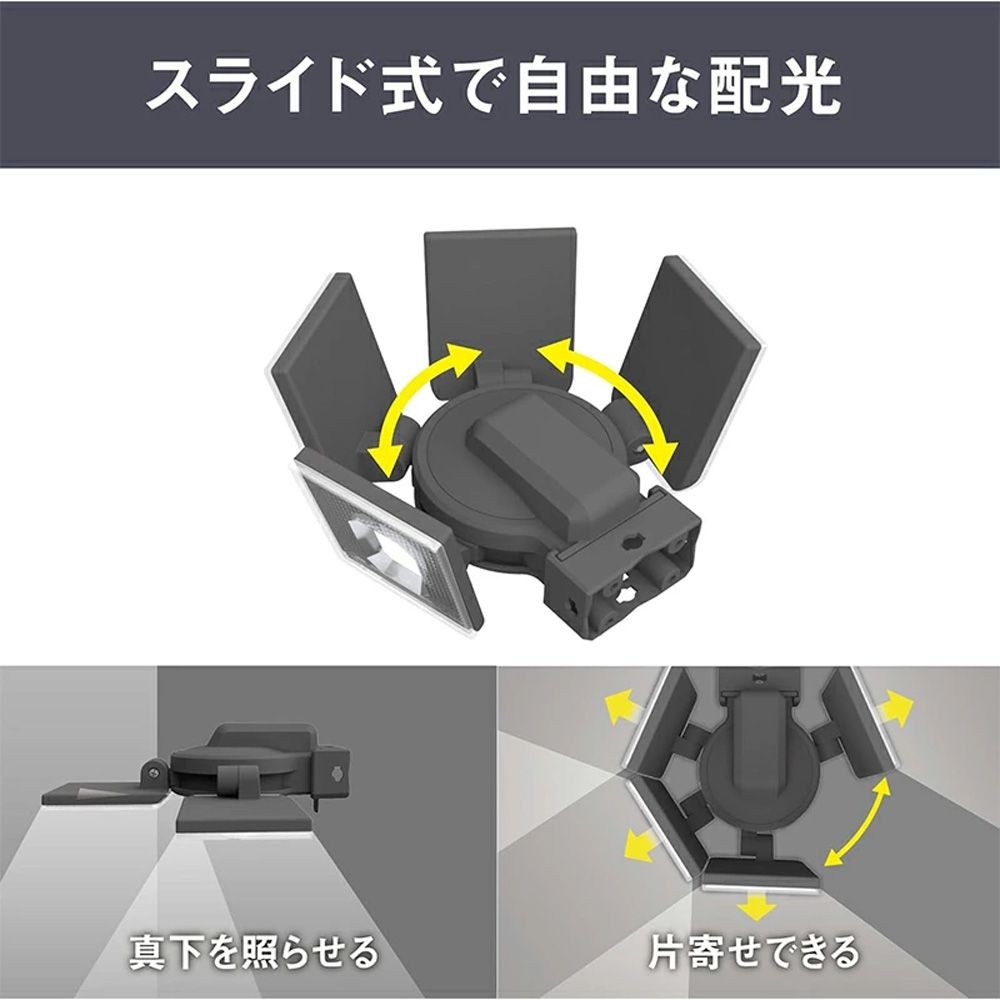 スライド式で自由な配光

真下を照らせる

片寄せできる