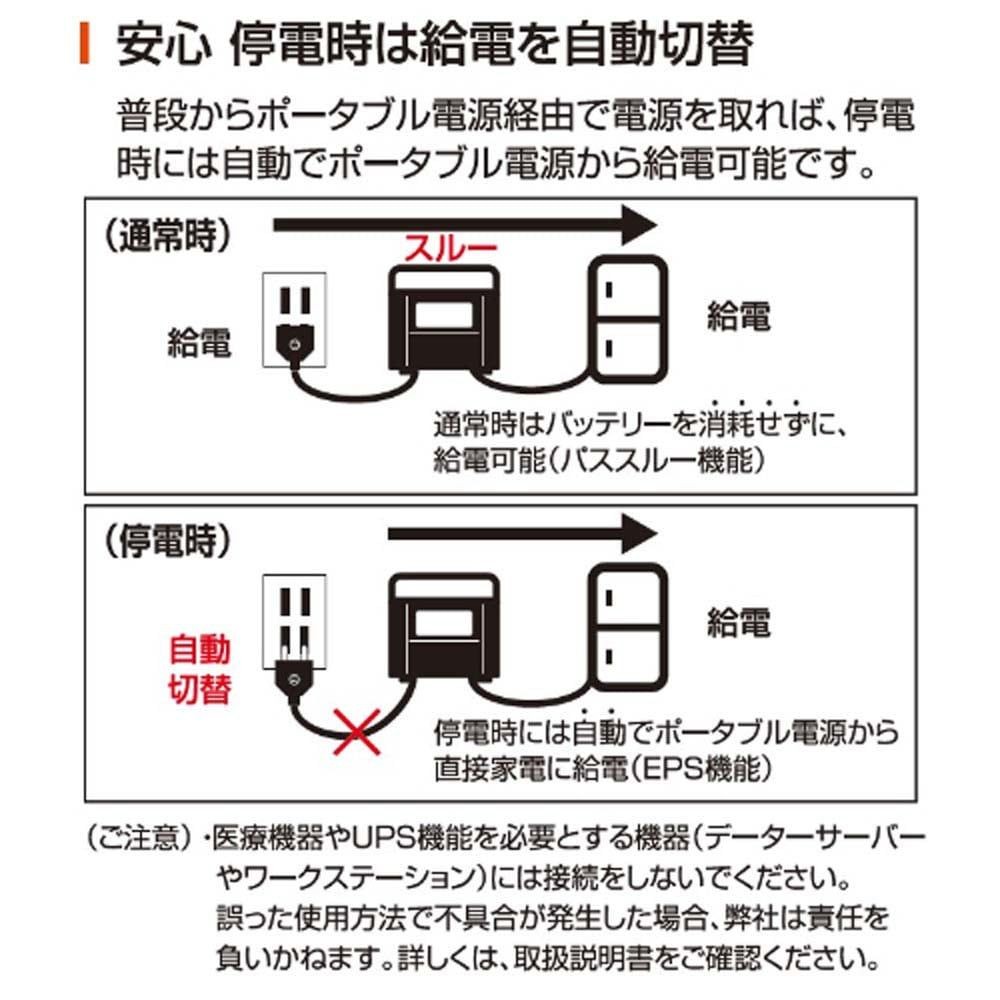 安心 停電時は給電を自動切替

普段からポータブル電源経由で電源を取れば、停電時には自動でポータブル電源から給電可能です。

（通常時）

スルー

給電

給電

通常時はバッテリーを消耗せずに、給電可能（パススルー機能）

（停電時）

自動切替

給電

停電時には自動でポータブル電源から直接家電に給電（EPS機能）

（ご注意）・医療機器やUPS機能を必要とする機器（データーサーバーやワークステーション）には接続をしないでください。誤った使用方法で不具合が発生した場合、弊社は責任を負いかねます。詳しくは、取扱説明書をご確認ください。