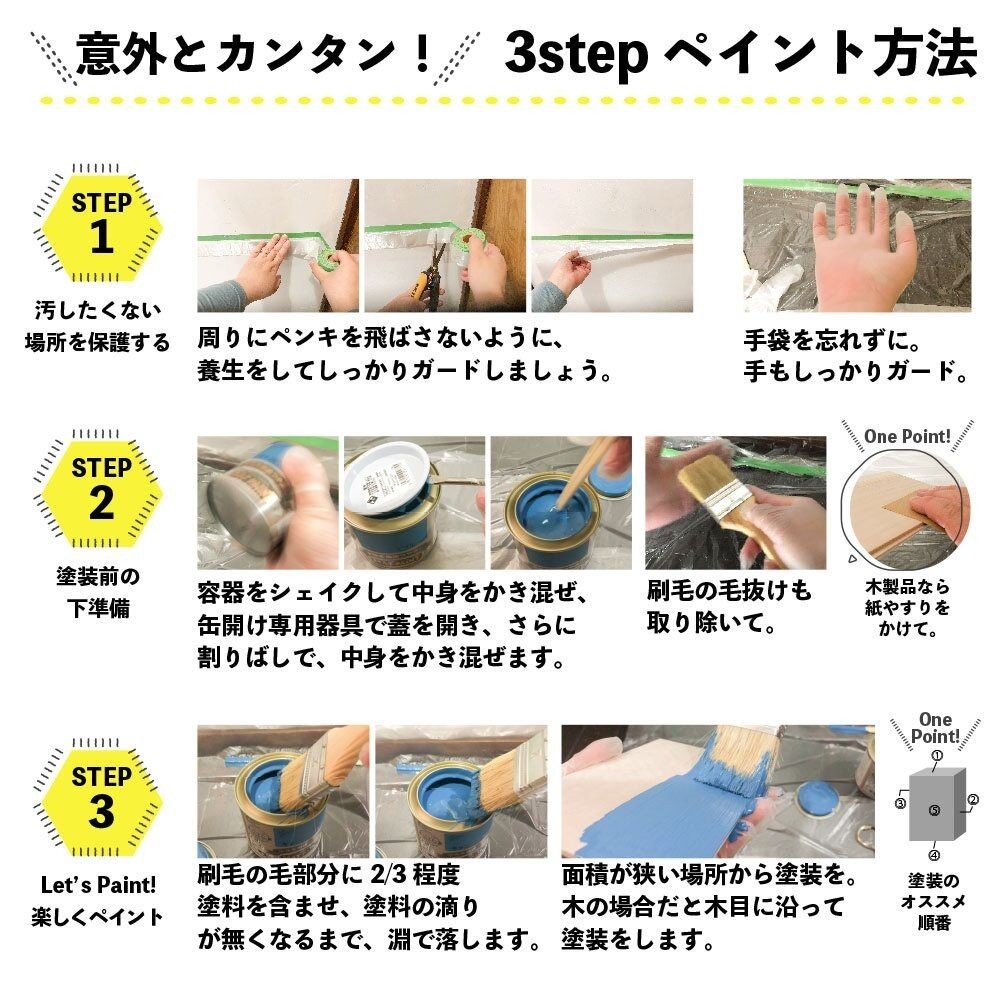 意外とカンタン！ 3step ペイント方法

STEP 1
汚したくない場所を保護する

周りにペンキを飛ばさないように、養生をしてしっかりガードしましょう。

手袋を忘れずに。手もしっかりガード。

STEP 2
塗装前の下準備

容器をシェイクして中身をかき混ぜ、缶開け専用器具で蓋を開き、さらに割りばしで、中身をかき混ぜます。

刷毛の毛抜けも取り除いて。

One Point!
木製品なら紙やすりをかけて。

STEP 3
Let's Paint! 楽しくペイント

刷毛の毛部分に 2/3 程度塗料を含ませ、塗料の滴りが無くなるまで、淵で落します。

面積が狭い場所から塗装を。木の場合だと木目に沿って塗装をします。

One Point!
①
②
③
④
⑤
塗装のオススメ順番