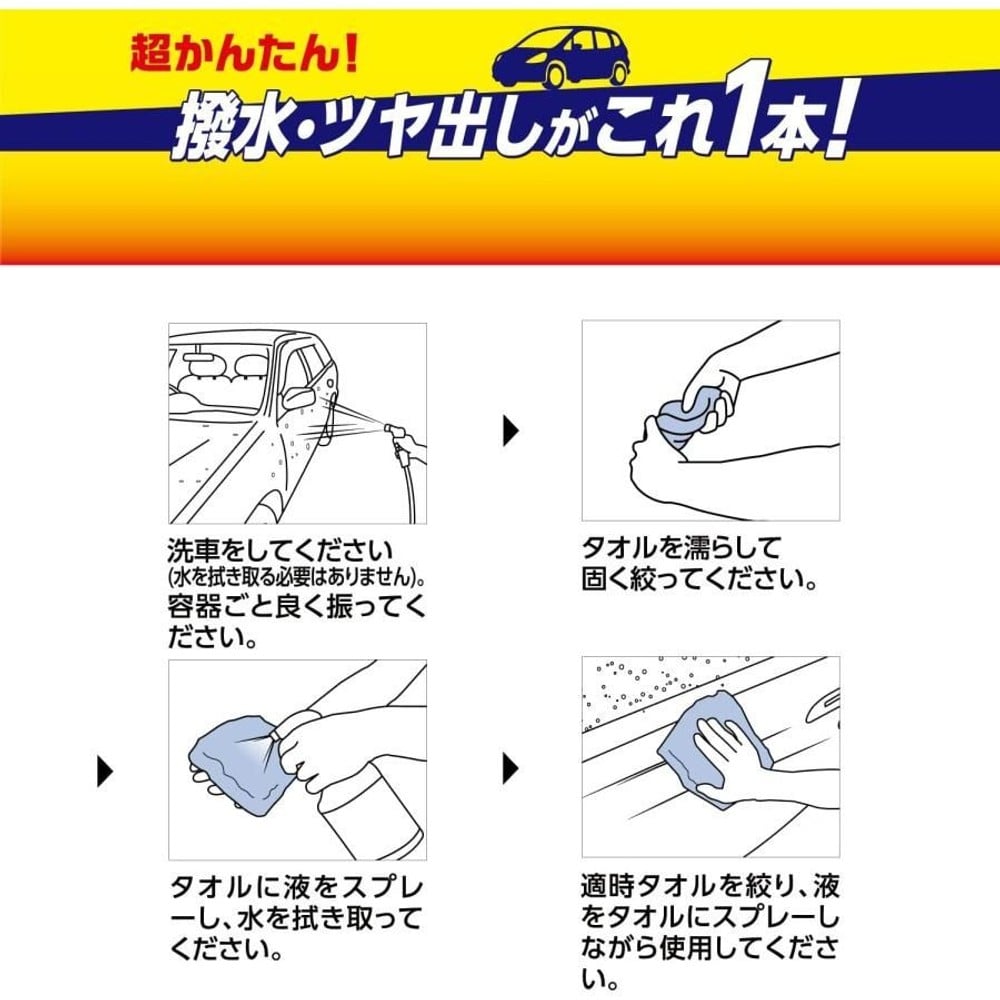 超かんたん!

撥水・ツヤ出しがこれ1本!

洗車をしてください(水を拭き取る必要はありません)。容器ごと良く振ってください。

タオルを濡らして固く絞ってください。

タオルに液をスプレーし、水を拭き取ってください。

適時タオルを絞り、液をタオルにスプレーしながら使用してください。