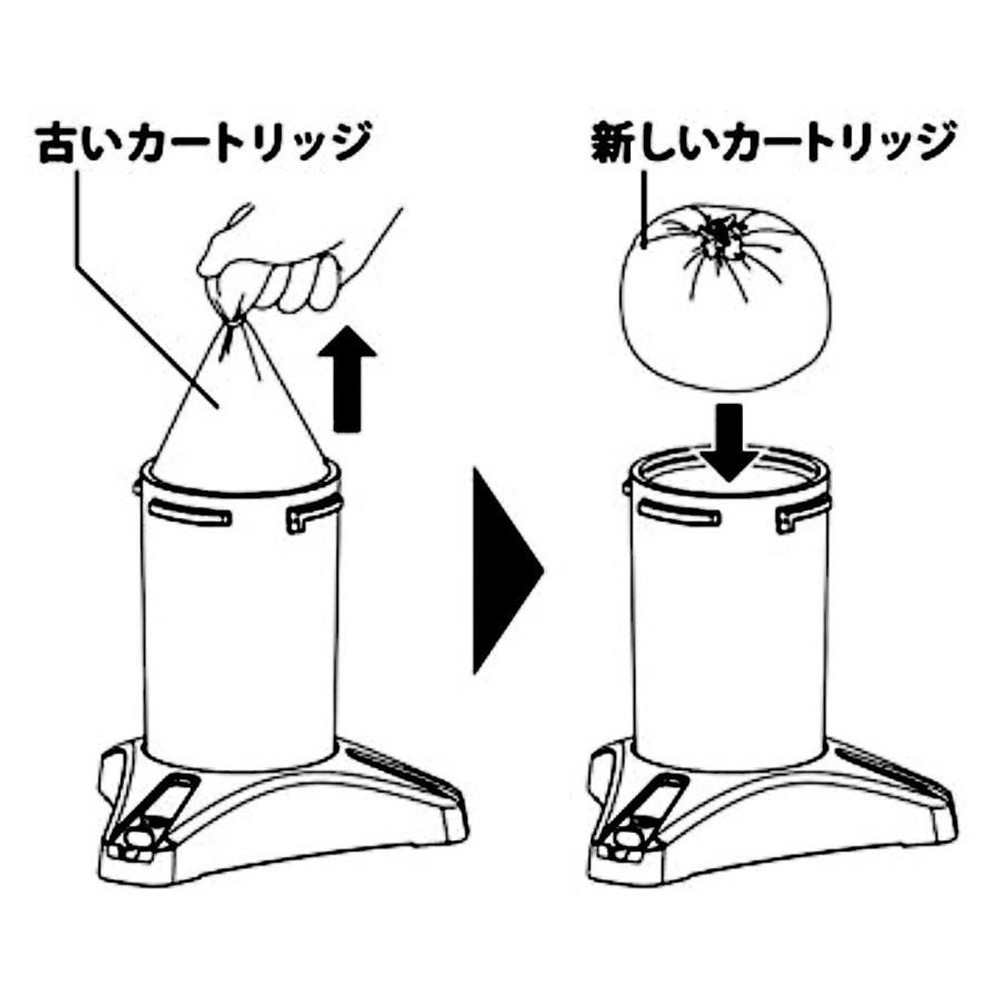 古いカートリッジ

新しいカートリッジ