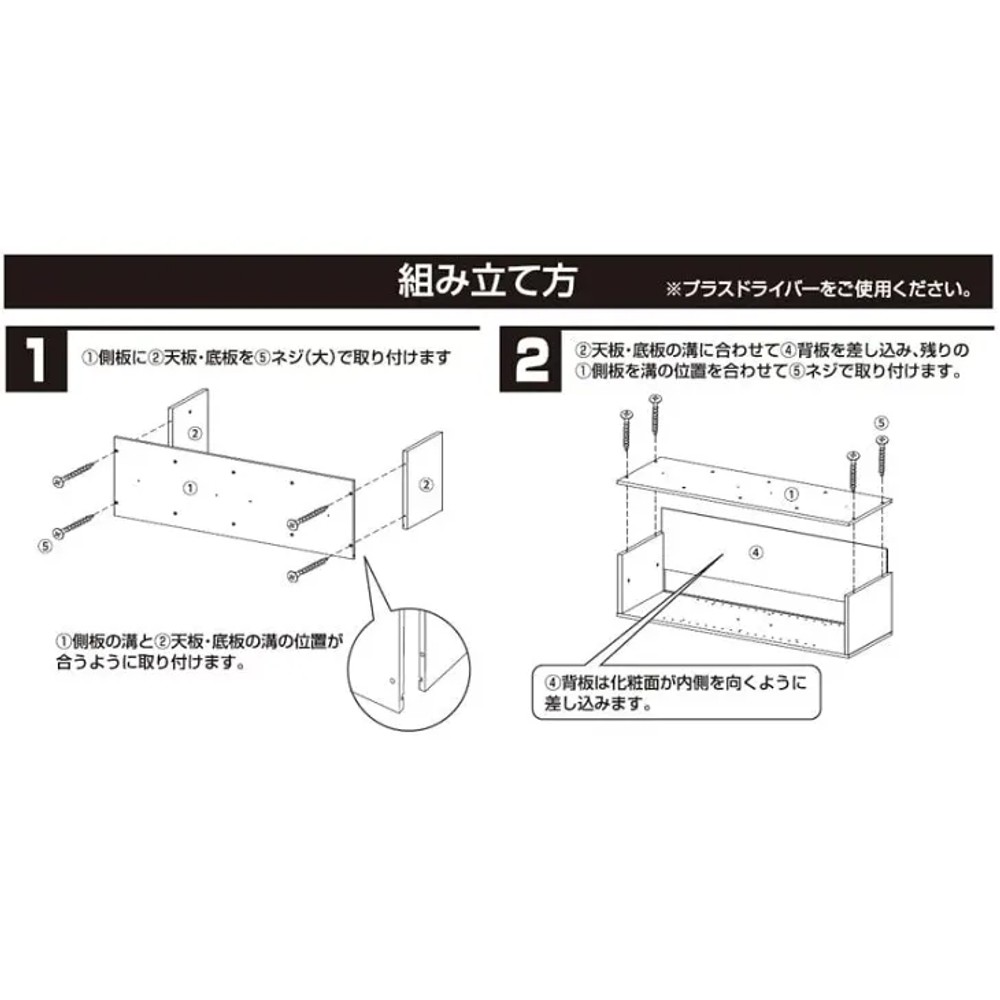 組み立て方

※プラスドライバーをご使用ください。

1

①側板に②天板・底板を⑤ネジ(大)で取り付けます

②

①

②

⑤

①側板の溝と②天板・底板の溝の位置が合うように取り付けます。

2

②天板・底板の溝に合わせて④背板を差し込み、残りの①側板を溝の位置を合わせて⑤ネジで取り付けます。

⑤

①

④

④背板は化粧面が内側を向くように差し込みます。