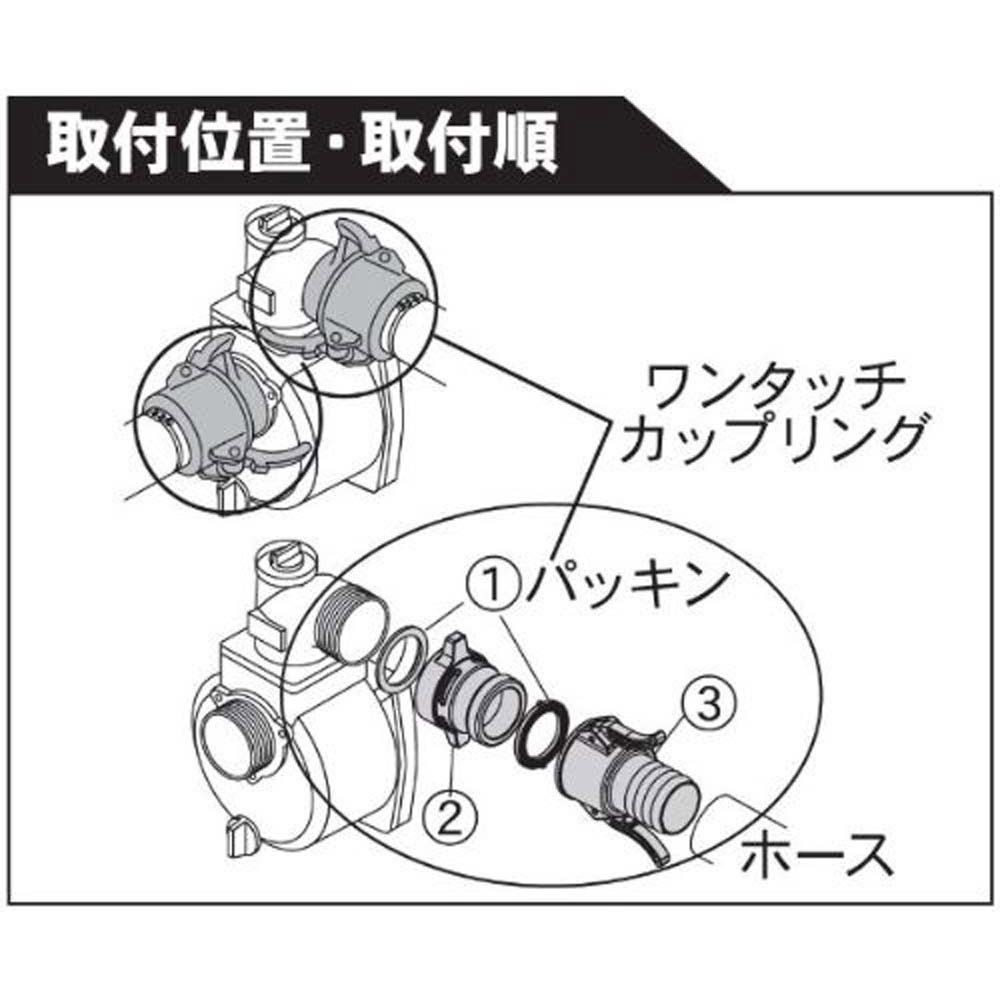 取付位置・取付順

ワンタッチ
カップリング

①パッキン

③

②

ホース