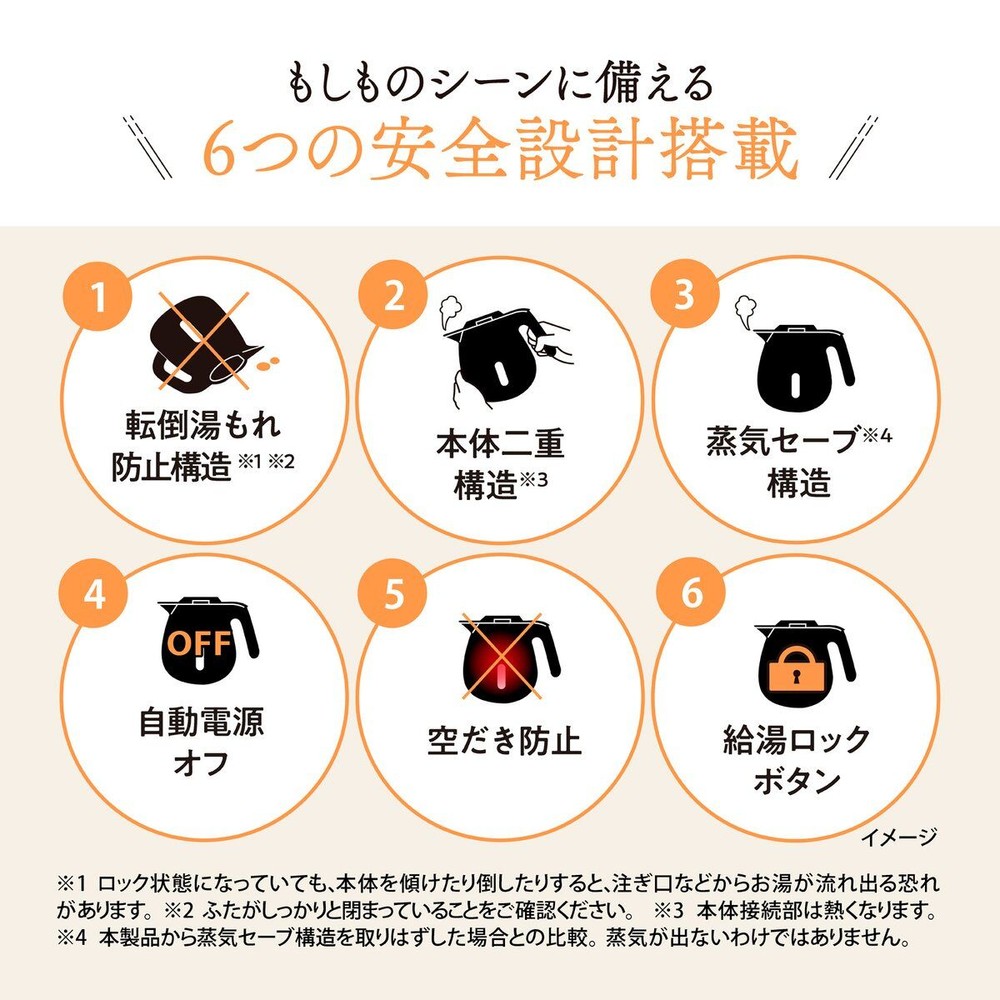 もしものシーンに備える
6つの安全設計搭載

1
転倒湯もれ防止構造※1 ※2

2
本体二重構造※3

3
蒸気セーブ※4構造

4
OFF
自動電源オフ

5
空だき防止

6
給湯ロックボタン

イメージ

※1 ロック状態になっていても、本体を傾けたり倒したりすると、注ぎ口などからお湯が流れ出る恐れがあります。※2 ふたがしっかりと閉まっていることをご確認ください。 ※3 本体接続部は熱くなります。
※4 本製品から蒸気セーブ構造を取りはずした場合との比較。蒸気が出ないわけではありません。