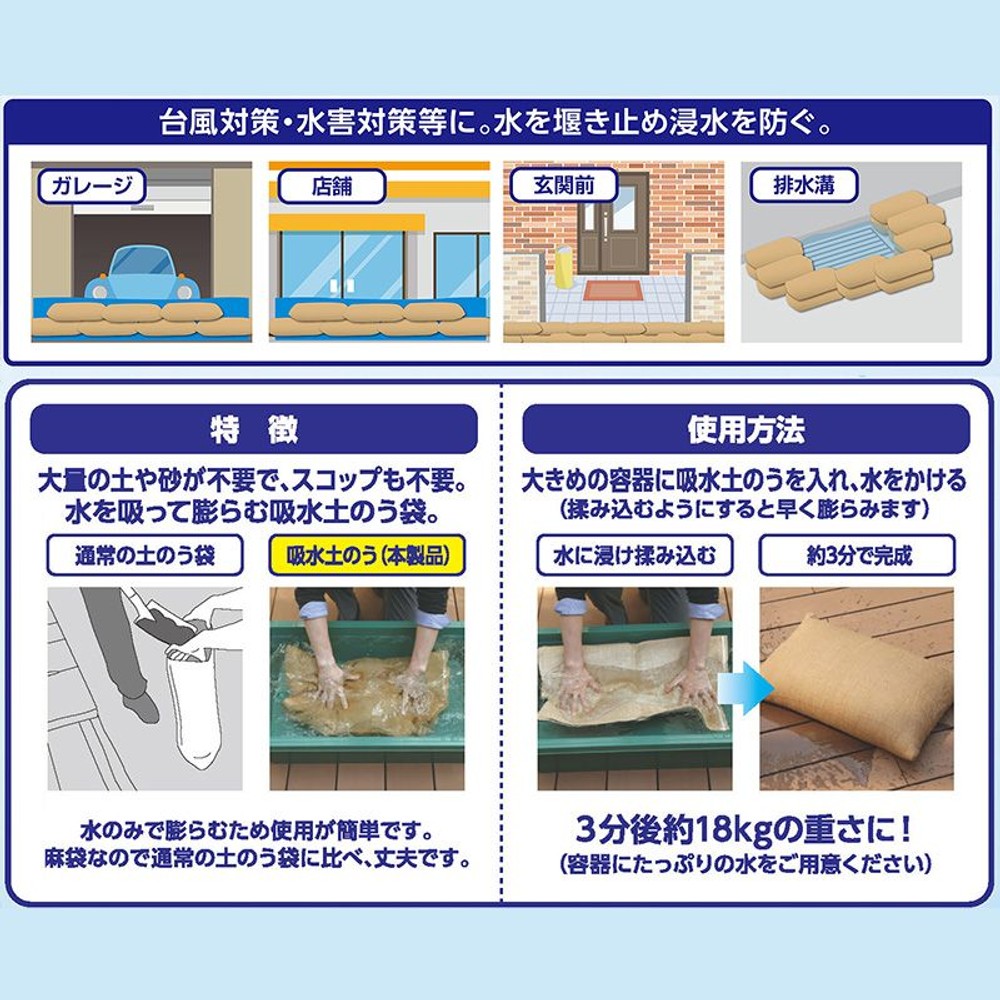 台風対策・水害対策等に。水を堰き止め浸水を防ぐ。

ガレージ

店舗

玄関前

排水溝

特　徴

大量の土や砂が不要で、スコップも不要。
水を吸って膨らむ吸水土のう袋。

通常の土のう袋

吸水土のう（本製品）

水のみで膨らむため使用が簡単です。
麻袋なので通常の土のう袋に比べ、丈夫です。

使用方法

大きめの容器に吸水土のうを入れ、水をかける
（揉み込むようにすると早く膨らみます）

水に浸け揉み込む

約3分で完成

3分後約18kgの重さに！
（容器にたっぷりの水をご用意ください）