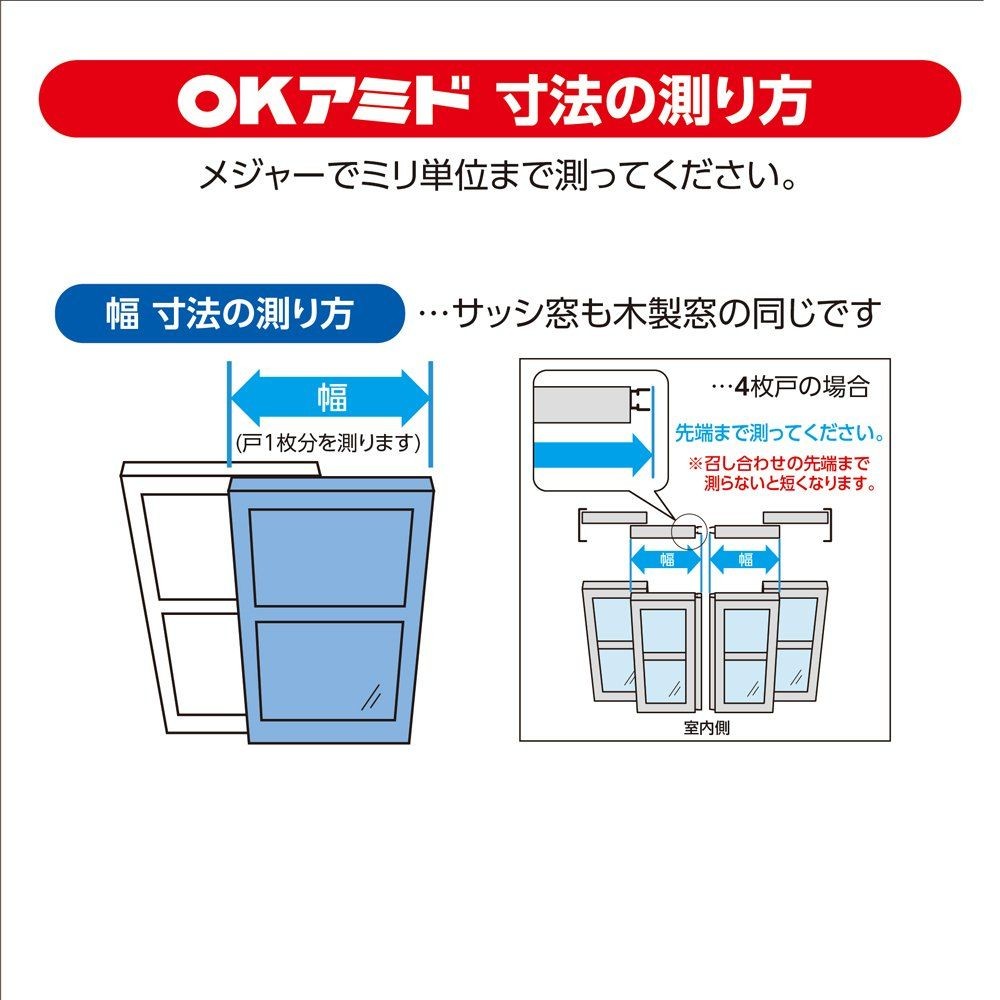 OKアミド 寸法の測り方

メジャーでミリ単位まで測ってください。

幅 寸法の測り方 …サッシ窓も木製窓の同じです

幅

(戸1枚分を測ります)

…4枚戸の場合

先端まで測ってください。

※召し合わせの先端まで測らないと短くなります。

幅

幅

室内側